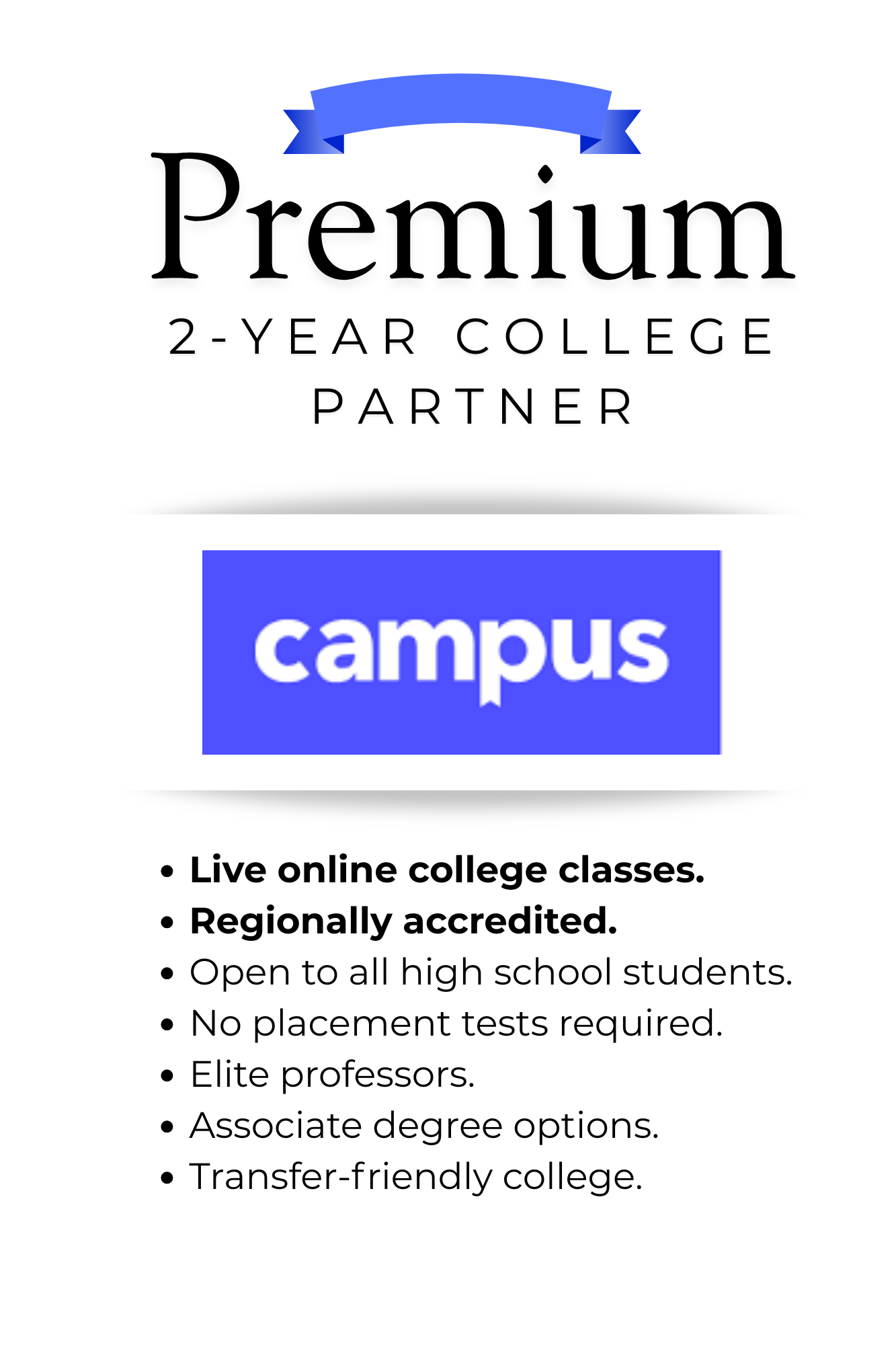 Premium

2-YEAR COLLEGE
PARTNER

campus

• Live online college classes.
• Regionally accredited.
• Open to all high school students.
• No placement tests required.
• Elite professors.
• Associate degree options.
• Transfer-friendly college.